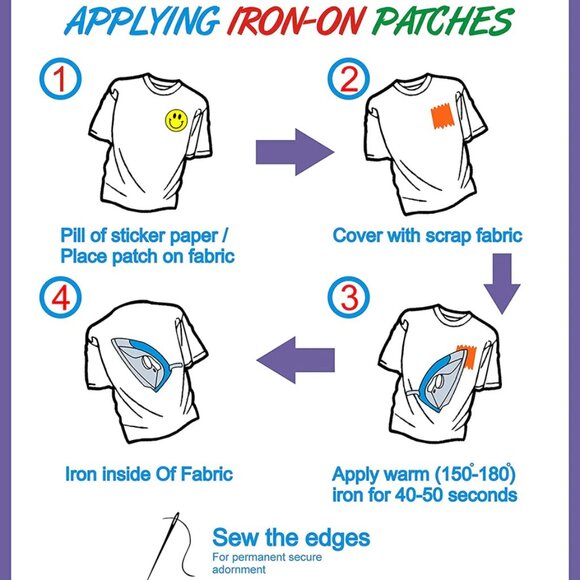 APPLYING IRON-ON PATCHES

1

Pill of sticker paper / Place patch on fabric

2

Cover with scrap fabric

3

Apply warm (150°-180°) iron for 40-50 seconds

4

Iron inside Of Fabric

Sew the edges
For permanent secure adornment